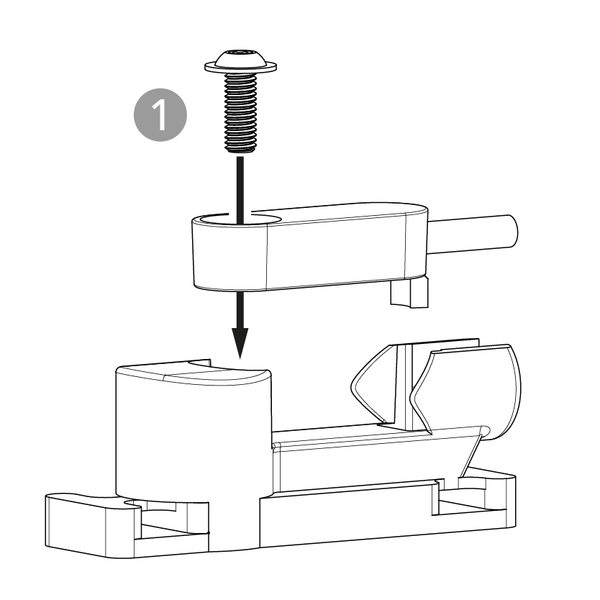 1