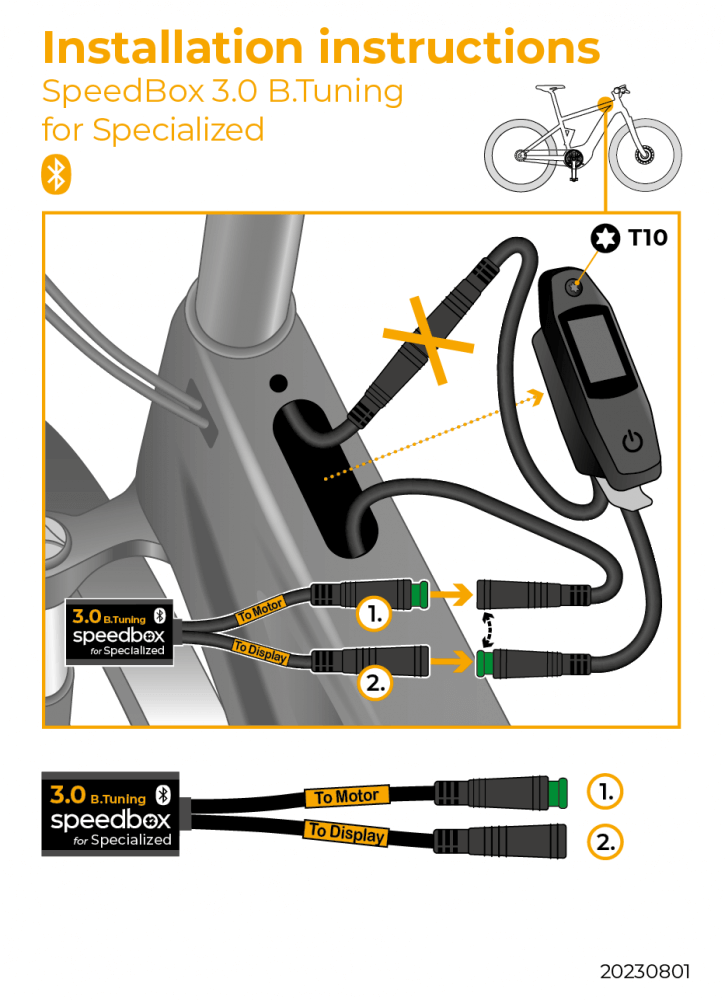 Installation instructions
SpeedBox 3.0 B.Tuning for Specialized

T10

3.0 B.Tuning
speedbox
for Specialized
To Motor
To Display
1.
2.

3.0 B.Tuning
speedbox
for Specialized
To Motor
To Display
1.
2.

20230801