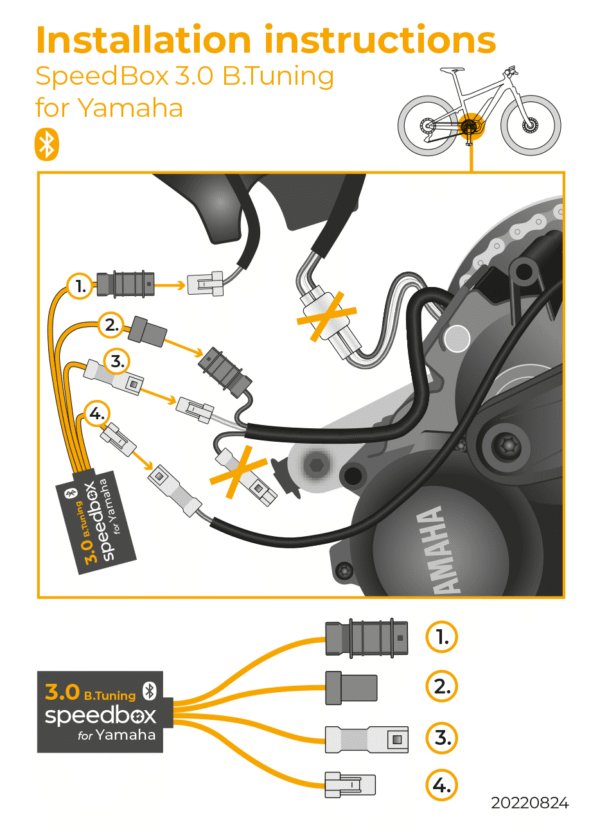 Installation instructions
SpeedBox 3.0 B.Tuning for Yamaha

1.
2.
3.
4.

3.0 B.Tuning
speedbox
for Yamaha

YAMAHA

3.0 B.Tuning
speedbox
for Yamaha

1.
2.
3.
4.

20220824