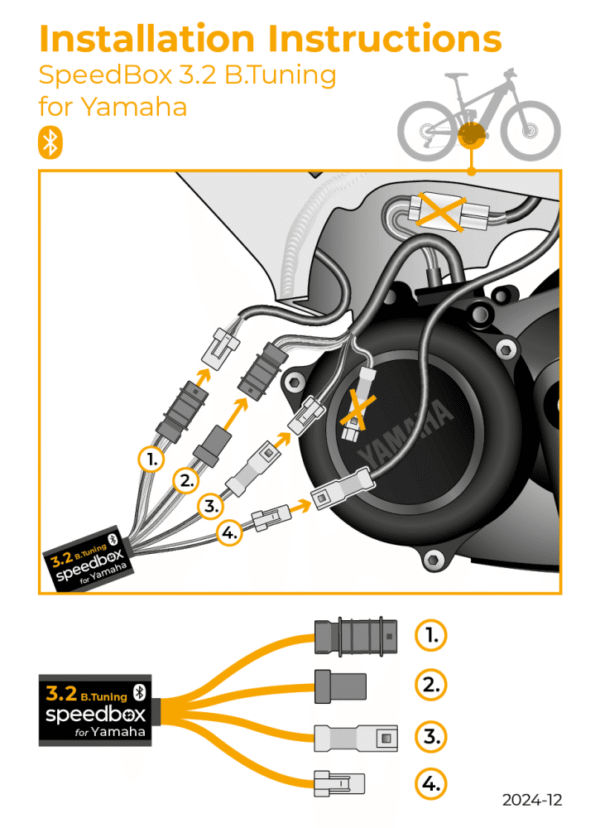 Installation Instructions
SpeedBox 3.2 B.Tuning for Yamaha

YAMAHA

1.
2.
3.
4.

3.2 B.Tuning
speedbox
for Yamaha

3.2 B.Tuning
speedbox
for Yamaha

1.
2.
3.
4.

2024-12