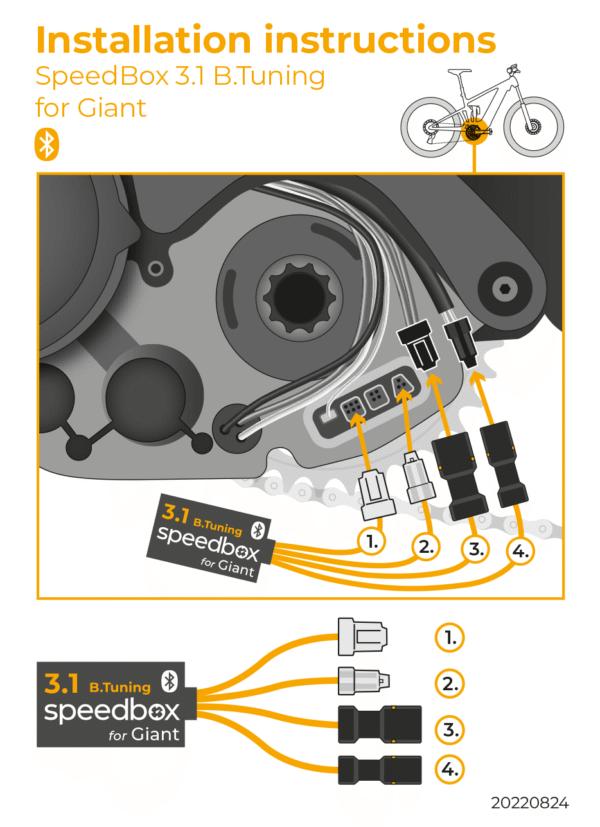 Installation instructions
SpeedBox 3.1 B.Tuning for Giant

3.1 B.Tuning
speedbox
for Giant

1.
2.
3.
4.

3.1 B.Tuning
speedbox
for Giant

1.
2.
3.
4.

20220824