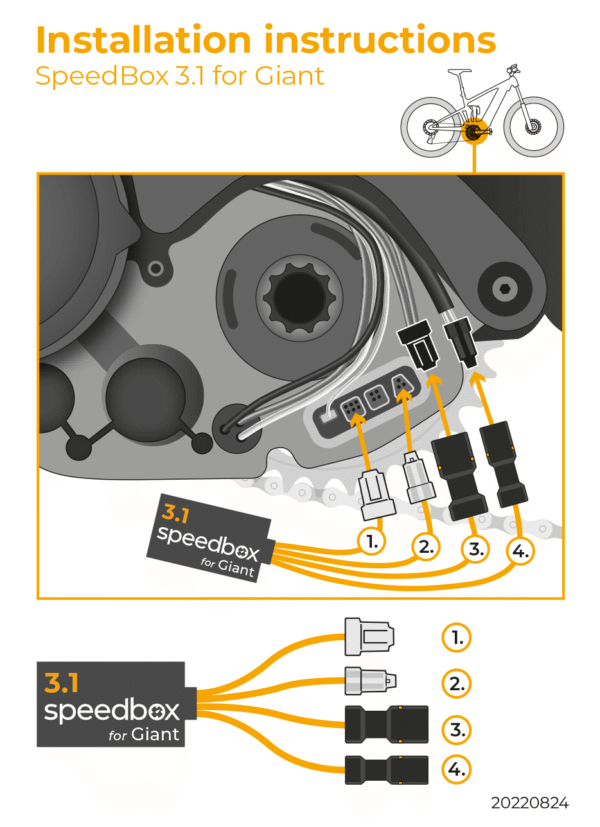 Installation instructions
SpeedBox 3.1 for Giant

3.1
speedbox
for Giant

1.
2.
3.
4.

3.1
speedbox
for Giant

1.
2.
3.
4.

20220824