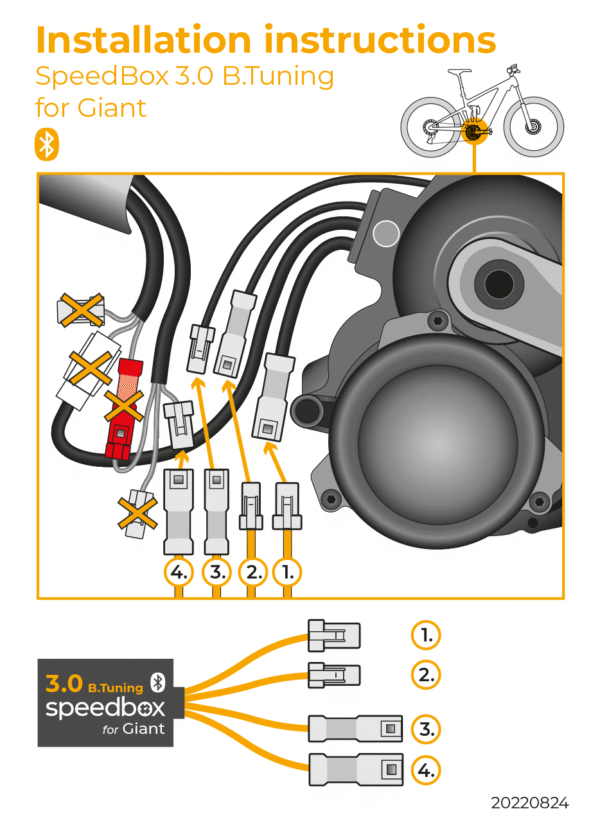 Installation instructions
SpeedBox 3.0 B.Tuning for Giant

4. 3. 2. 1.

3.0 B.Tuning
speedbox
for Giant

1.
2.
3.
4.

20220824