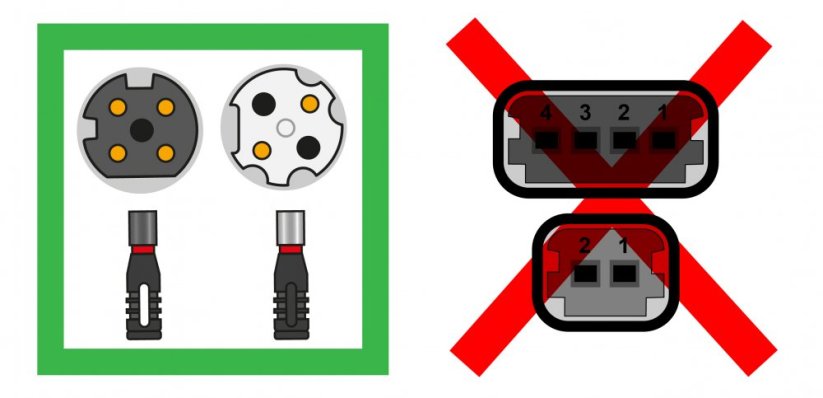 4 3 2 1

2 1