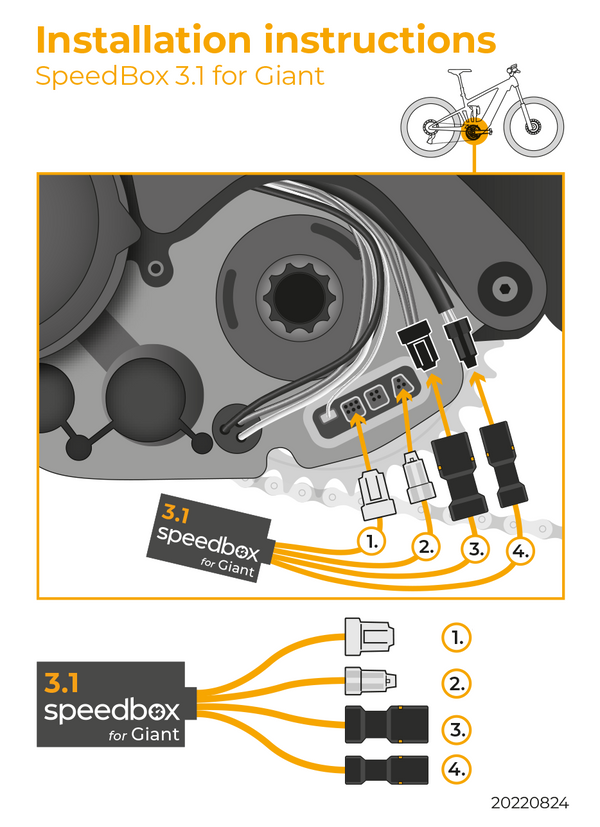 Installation instructions
SpeedBox 3.1 for Giant

3.1
speedbox
for Giant

1.
2.
3.
4.

3.1
speedbox
for Giant

1.
2.
3.
4.

20220824