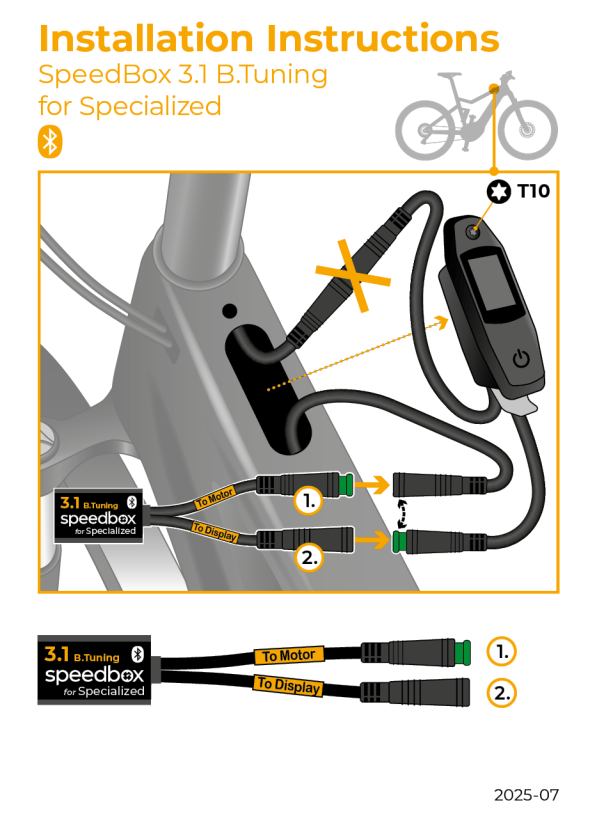 Installation Instructions
SpeedBox 3.1 B.Tuning for Specialized

T10

3.1 B.Tuning
speedbox
for Specialized

To Motor
To Display
1.
2.

3.1 B.Tuning
speedbox
for Specialized

To Motor
To Display
1.
2.

2025-07