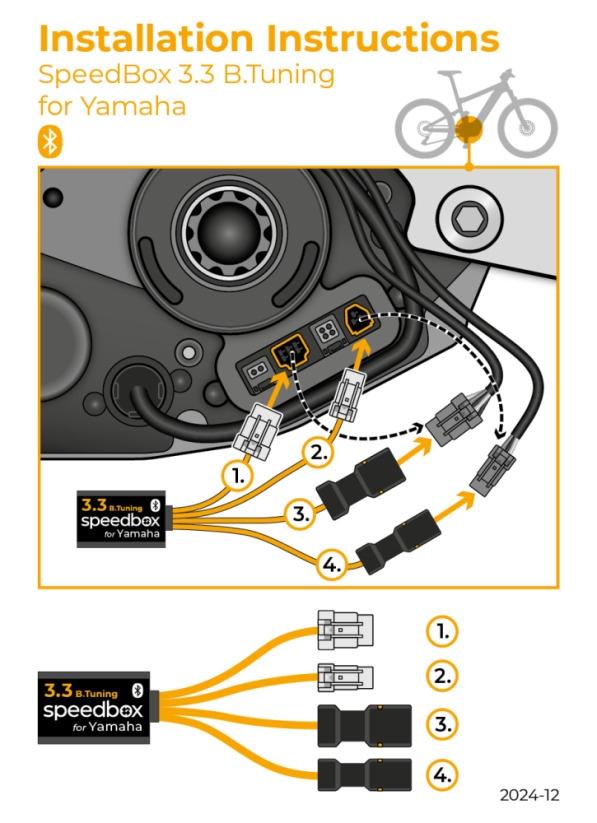 Installation Instructions

SpeedBox 3.3 B.Tuning for Yamaha

1.

2.

3.

4.

3.3 B.Tuning
speedbox
for Yamaha

3.3 B.Tuning
speedbox
for Yamaha

1.

2.

3.

4.

2024-12