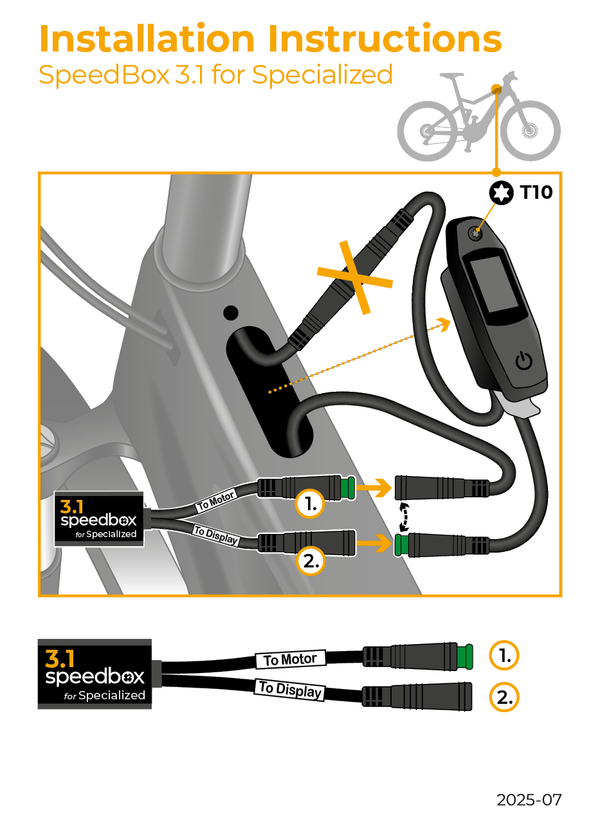 Installation Instructions
SpeedBox 3.1 for Specialized

T10

3.1
speedbox
for Specialized

To Motor
To Display

1.
2.

3.1
speedbox
for Specialized

To Motor
To Display

1.
2.

2025-07